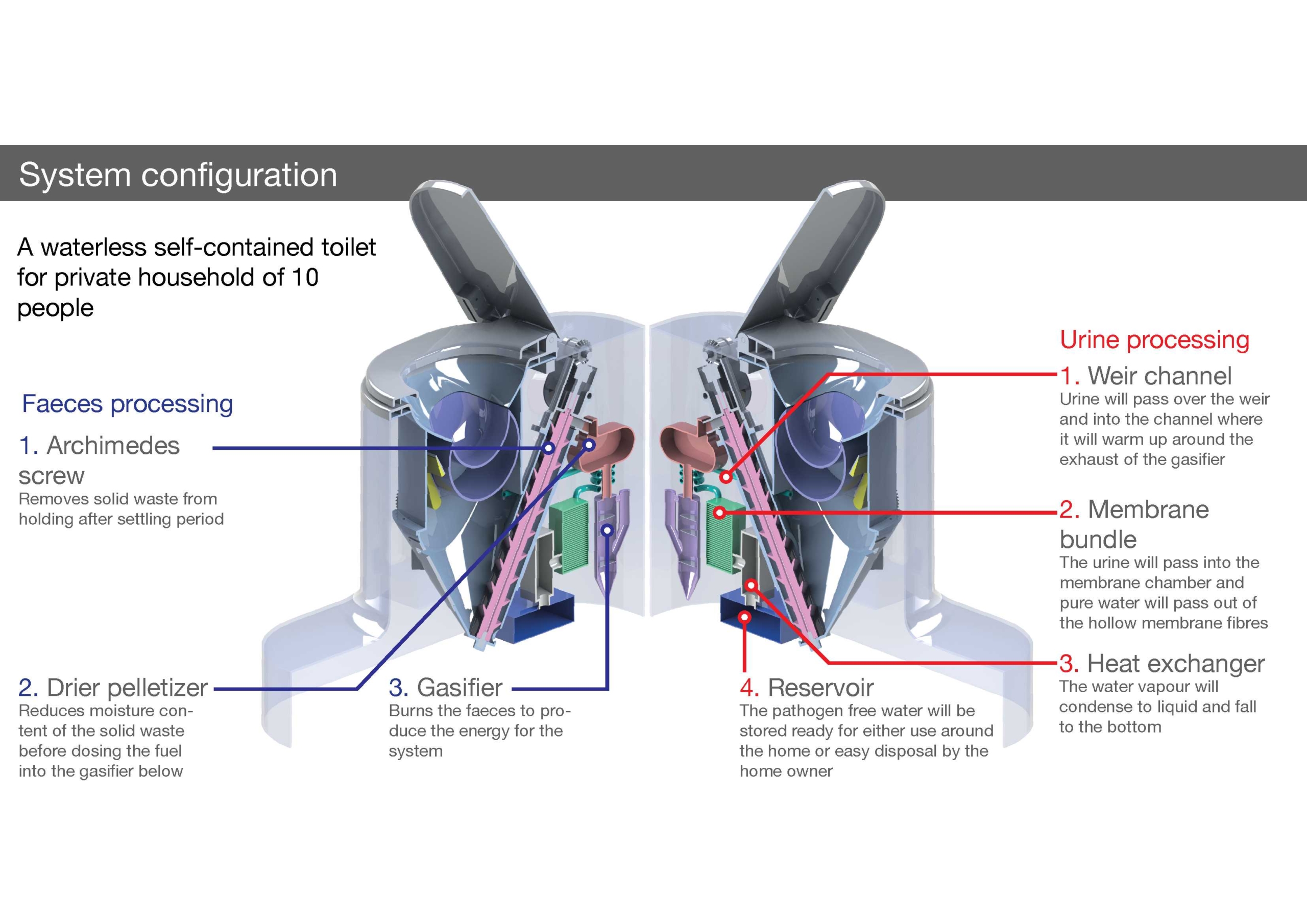 System configuration

A waterless self-contained toilet for private household of 10 people

Faeces processing

1. Archimedes screw
Removes solid waste from holding after settling period

2. Drier pelletizer
Reduces moisture content of the solid waste before dosing the fuel into the gasifier below

3. Gasifier
Burns the faeces to produce the energy for the system

Urine processing

1. Weir channel
Urine will pass over the weir and into the channel where it will warm up around the exhaust of the gasifier

2. Membrane bundle
The urine will pass into the membrane chamber and pure water will pass out of the hollow membrane fibres

3. Heat exchanger
The water vapour will condense to liquid and fall to the bottom

4. Reservoir
The pathogen free water will be stored ready for either use around the home or easy disposal by the home owner