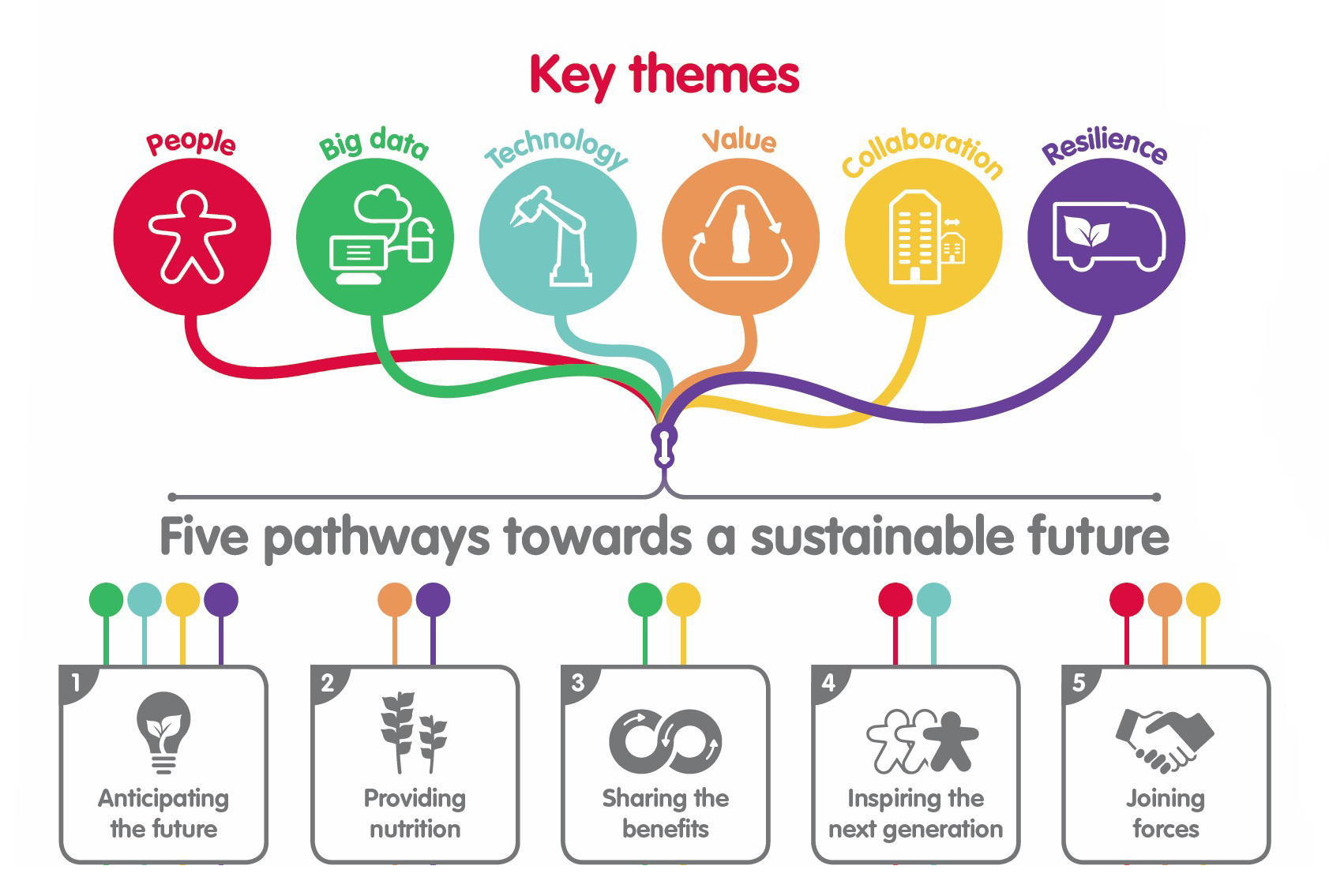 Key themes

People

Big data

Technology

Value

Collaboration

Resilience

Five pathways towards a sustainable future

1
Anticipating the future

2
Providing nutrition

3
Sharing the benefits

4
Inspiring the next generation

5
Joining forces